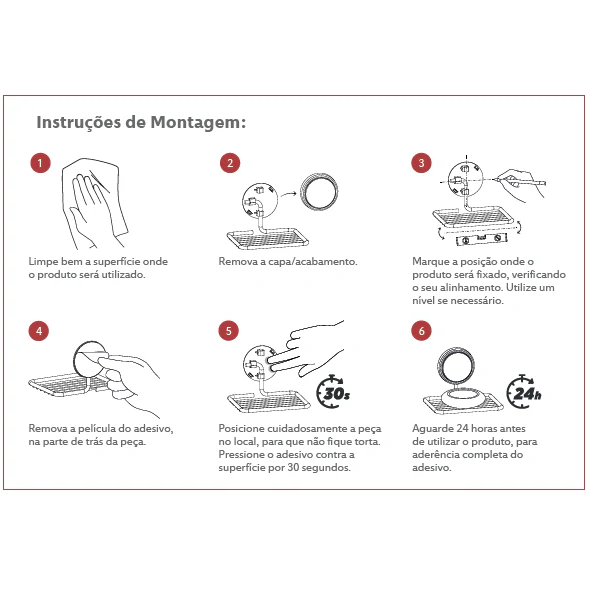 Instruções de Montagem:

1

Limpe bem a superfície onde o produto será utilizado.

2

Remova a capa/acabamento.

3

Marque a posição onde o produto será fixado, verificando o seu alinhamento. Utilize um nível se necessário.

4

Remova a película do adesivo, na parte de trás da peça.

5

30s

Posicione cuidadosamente a peça no local, para que não fique torta. Pressione o adesivo contra a superfície por 30 segundos.

6

24h

Aguarde 24 horas antes de utilizar o produto, para aderência completa do adesivo.