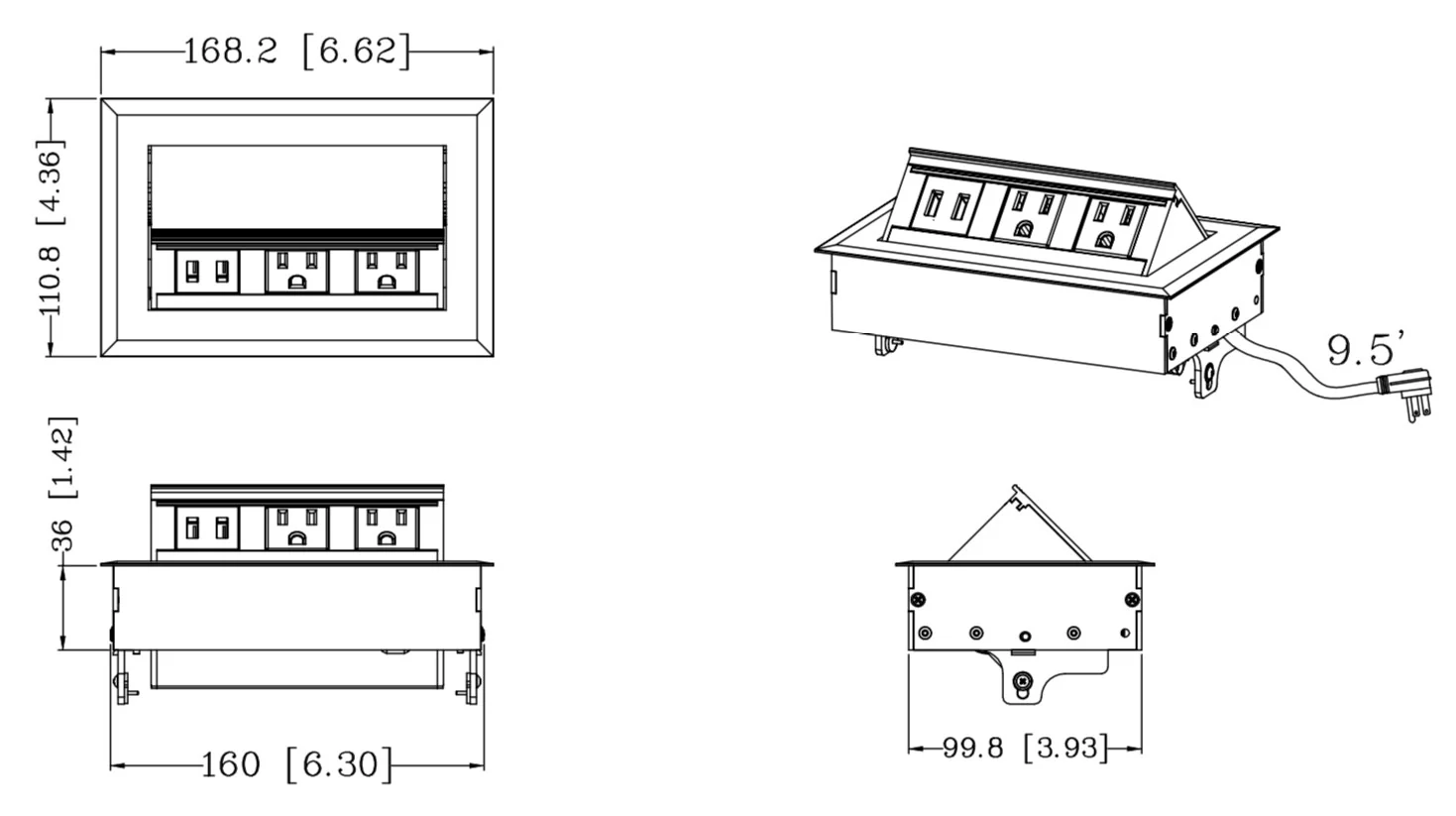 168.2 [6.62]

110.8 [4.36]

9.5'

36 [1.42]

160 [6.30]

99.8 [3.93]